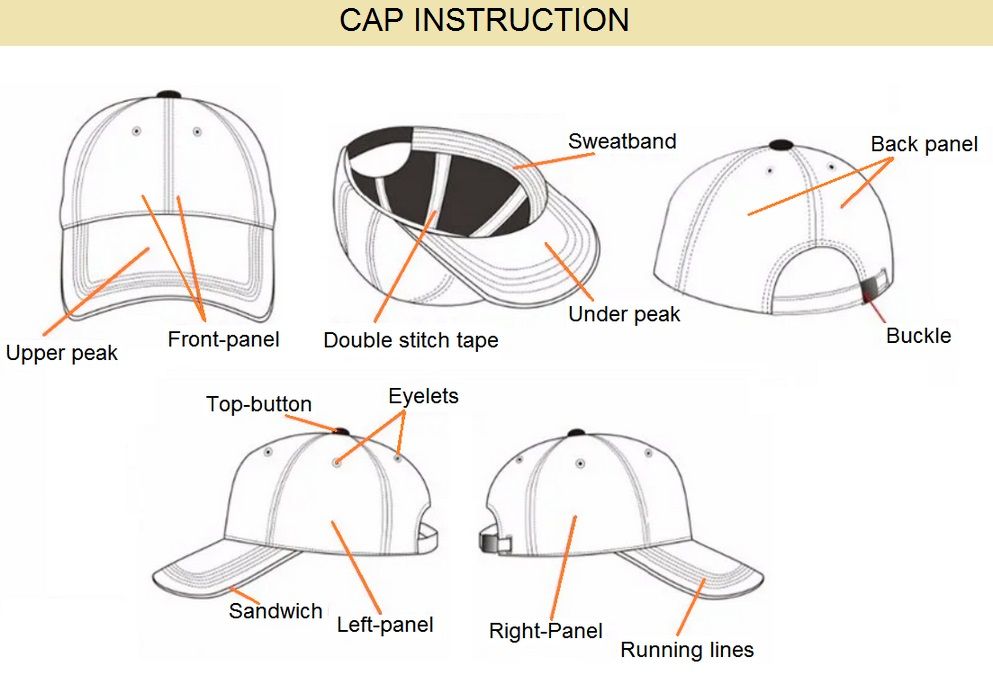 CAP INSTRUCTION

Sweatband

Back panel

Upper peak

Front-panel

Double stitch tape

Under peak

Buckle

Top-button

Eyelets

Sandwich

Left-panel

Right-Panel

Running lines