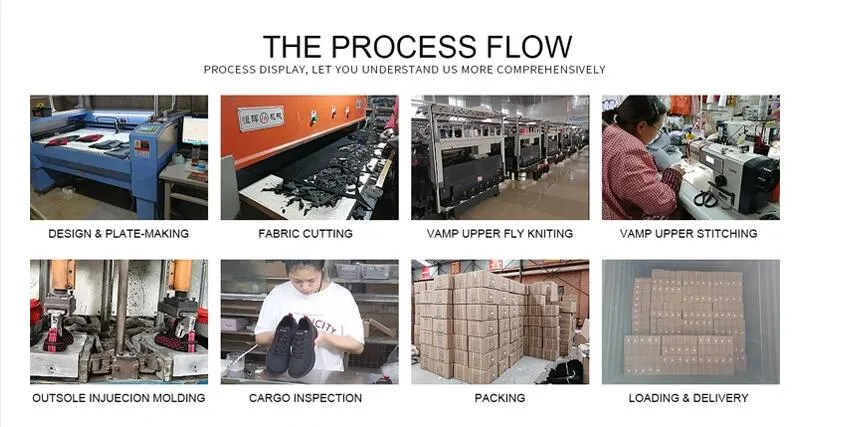 THE PROCESS FLOW
PROCESS DISPLAY, LET YOU UNDERSTAND US MORE COMPREHENSIVELY

DESIGN & PLATE-MAKING

FABRIC CUTTING

VAMP UPPER FLY KNITING

VAMP UPPER STITCHING

OUTSOLE INJUECION MOLDING

CARGO INSPECTION

PACKING

LOADING & DELIVERY