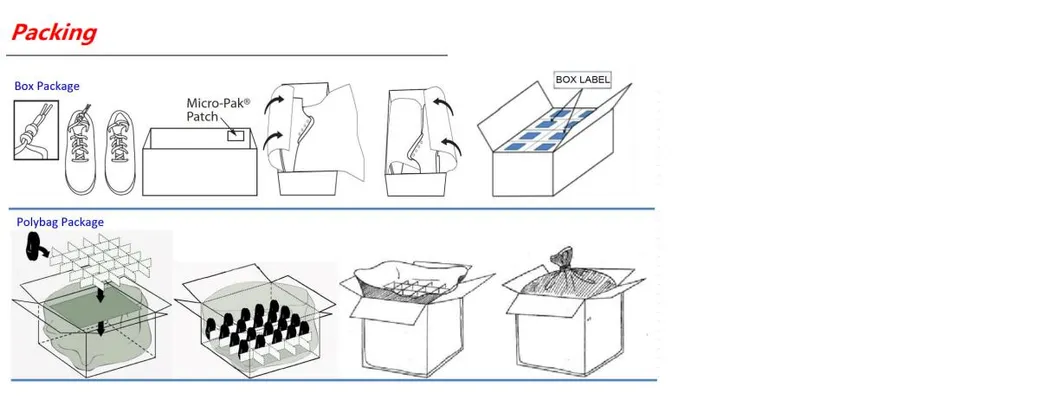 Packing

Box Package

Micro-Pak® Patch

BOX LABEL

Polybag Package